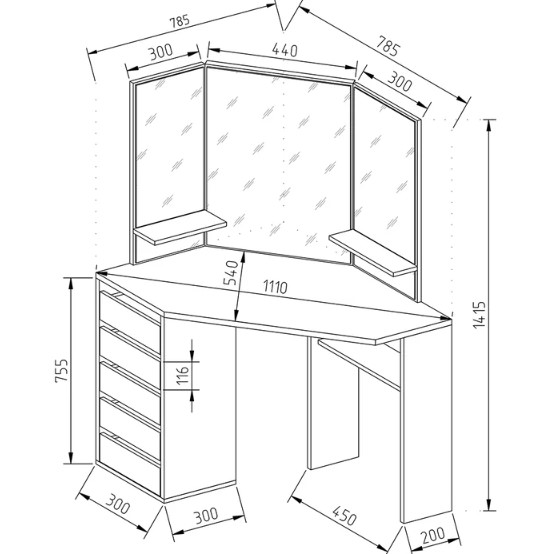 785
785
300
440
300
540
1110
1415
755
116
300
300
450
200