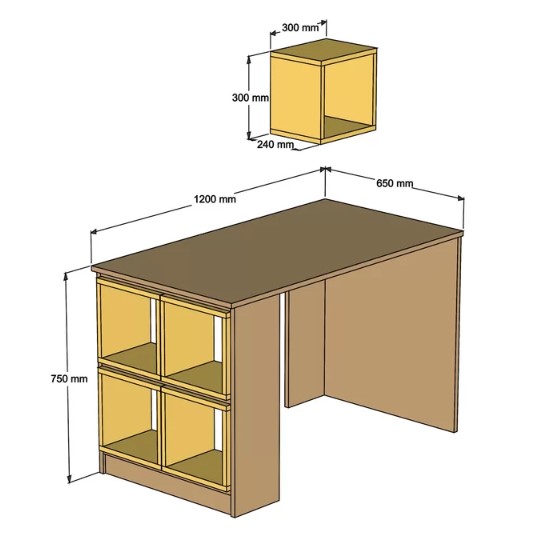 300 mm
300 mm
240 mm
1200 mm
650 mm
750 mm